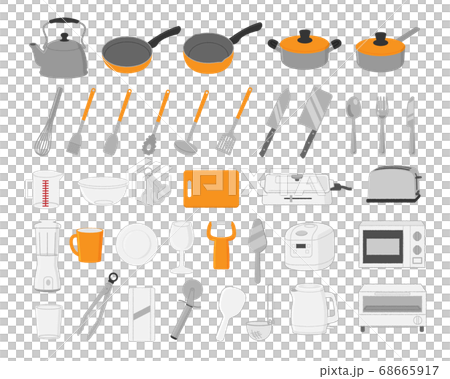 PIXTA

pixta.jp - 68665917