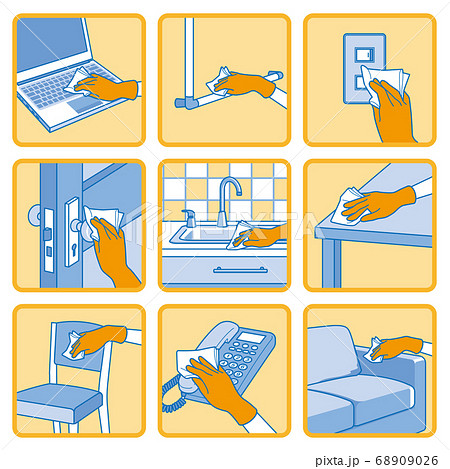 PIXTA

pixta.jp - 68909026