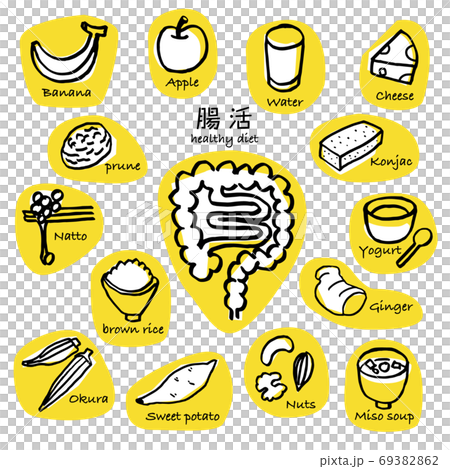 Banana

Apple

Water

Cheese

腸活
healthy diet

prune

Konjac

Natto

PIXTA

Yogurt

brown rice

Ginger

Okura

Sweet potato

Nuts

Miso soup

pixta.jp - 69382862