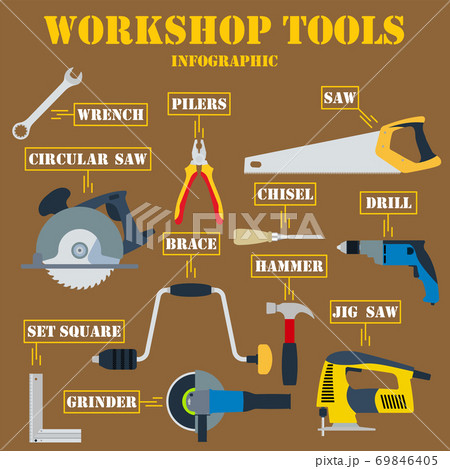 WORKSHOP TOOLS
INFOGRAPHIC

WRENCH

PILERS

SAW

CIRCULAR SAW

CHISEL

DRILL

PIXTA

BRACE

HAMMER

JIG SAW

SET SQUARE

GRINDER

pixta.jp - 69846405