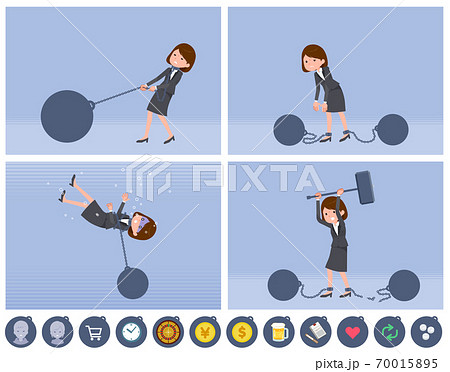 PIXTA

¥

$

pixta.jp - 70015895