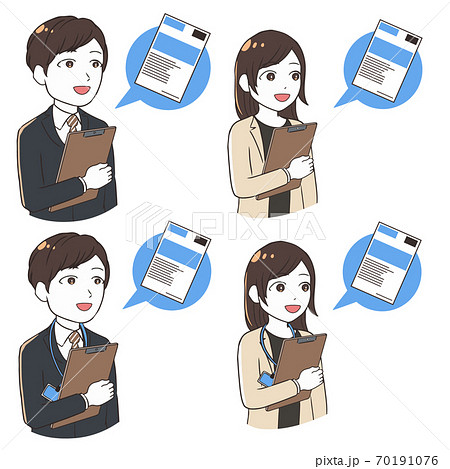 PIXTA

pixta.jp - 70191076