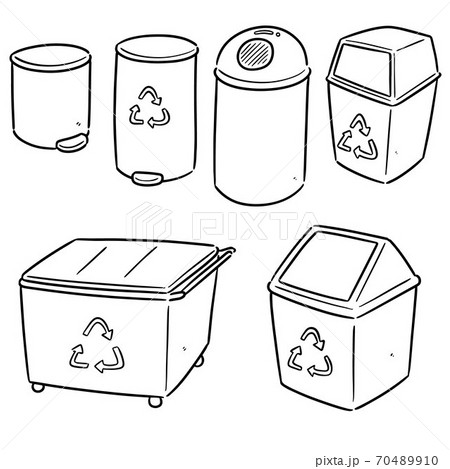 PIXTA

pixta.jp - 70489910