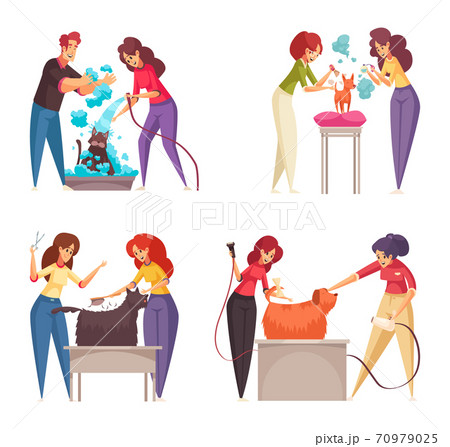 PIXTA

pixta.jp - 70979025