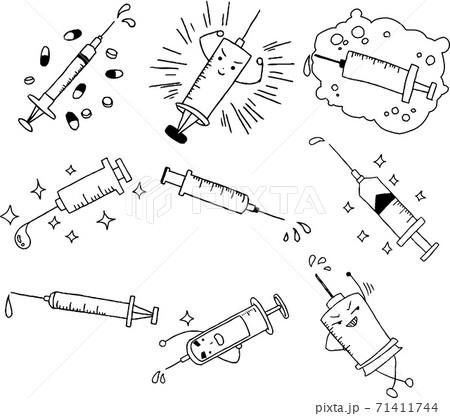 PIXTA

pixta.jp - 71411744