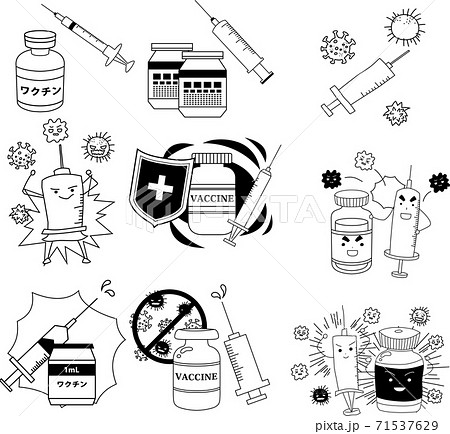 ワクチン

VACCINE

PIXTA

1mL
ワクチン

VACCINE

pixta.jp - 71537629