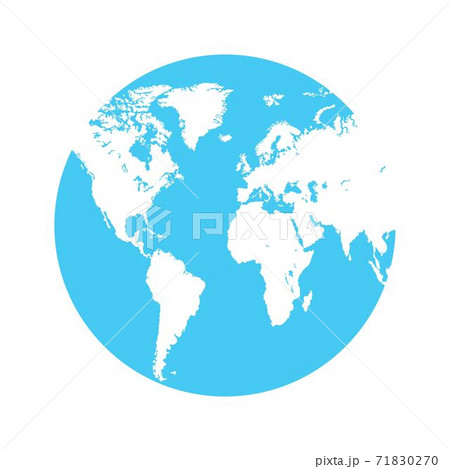 PIXTA

pixta.jp - 71830270