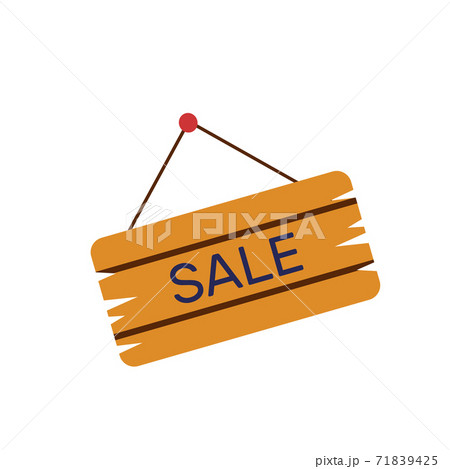 PIXTA

SALE

pixta.jp - 71839425