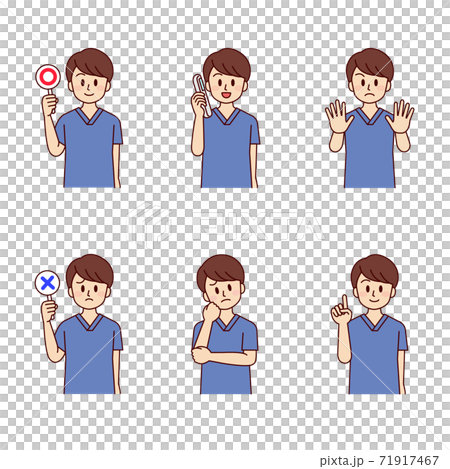 PIXTA

pixta.jp - 71917467