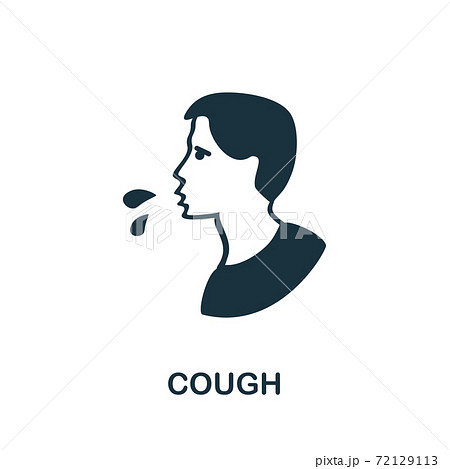 PIXTA

COUGH

pixta.jp - 72129113