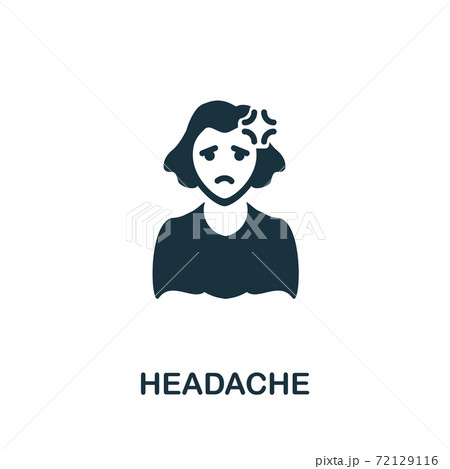 PIXTA

HEADACHE

pixta.jp - 72129116