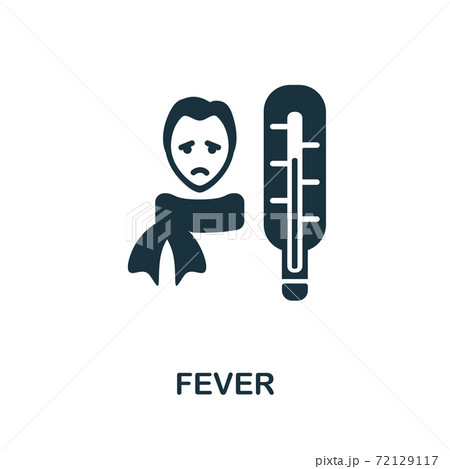 PIXTA

FEVER

pixta.jp - 72129117