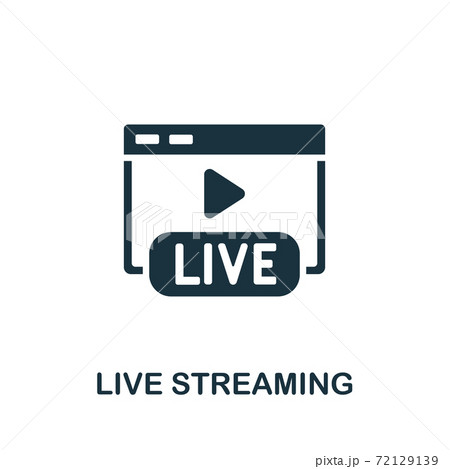 PIXTA

LIVE

LIVE STREAMING

pixta.jp - 72129139