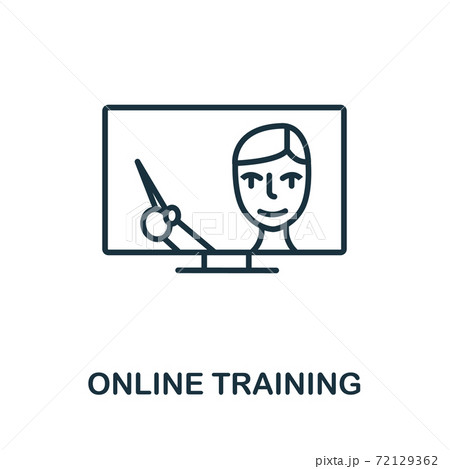 PIXTA

ONLINE TRAINING

pixta.jp - 72129362