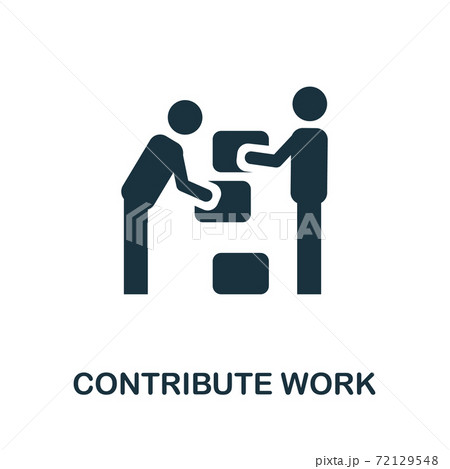 PIXTA

CONTRIBUTE WORK

pixta.jp - 72129548