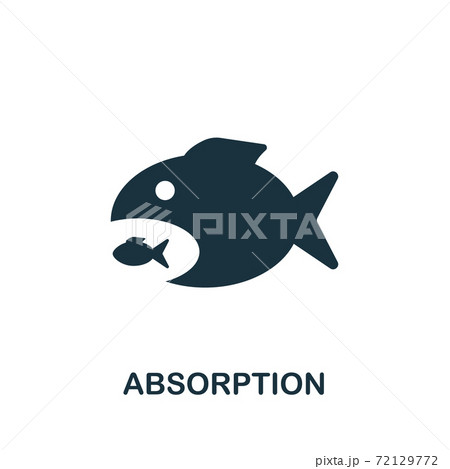 PIXTA

ABSORPTION

pixta.jp - 72129772