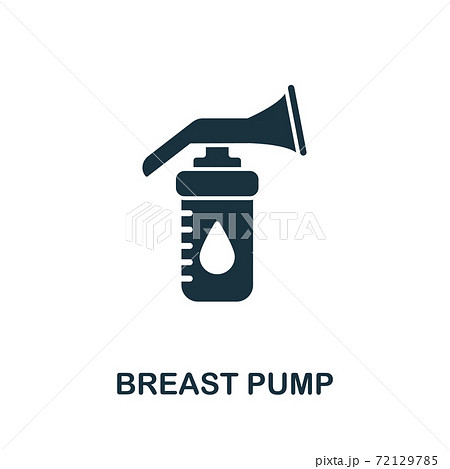 PIXTA

BREAST PUMP

pixta.jp - 72129785