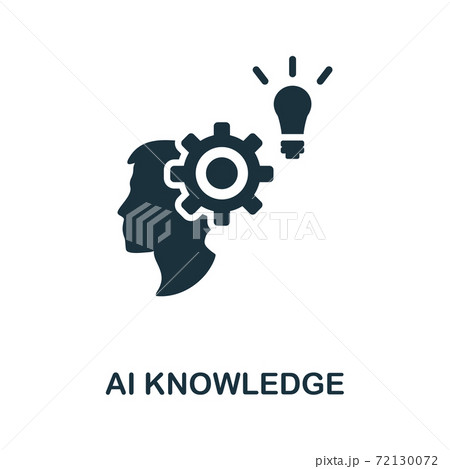 PIXTA

AI KNOWLEDGE

pixta.jp - 72130072