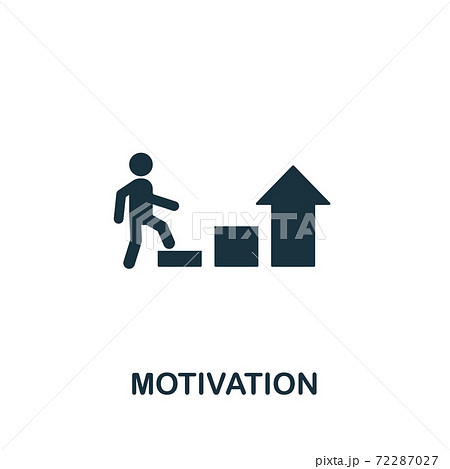 PIXTA

MOTIVATION

pixta.jp - 72287027