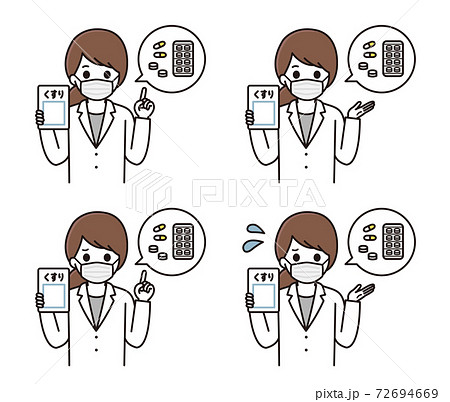 くすり

くすり

PIXTA

くすり

くすり

pixta.jp - 72694669