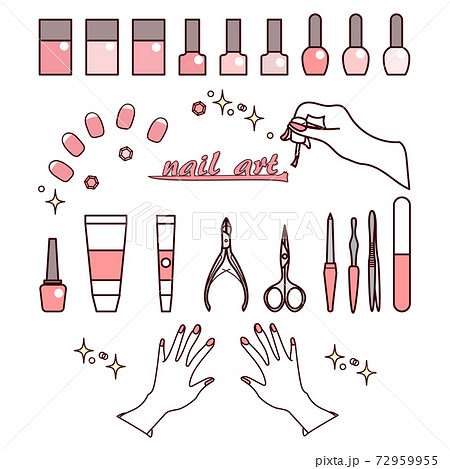 nail art

PIXTA

pixta.jp - 72959955