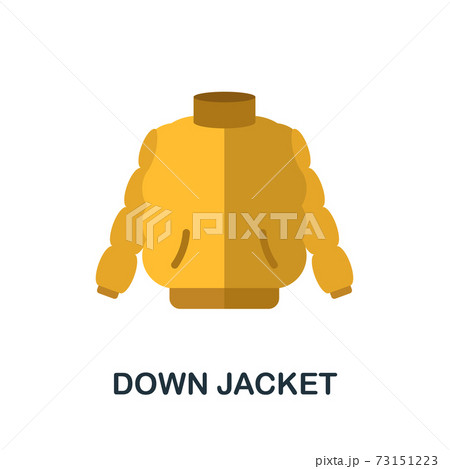 PIXTA

DOWN JACKET

pixta.jp - 73151223