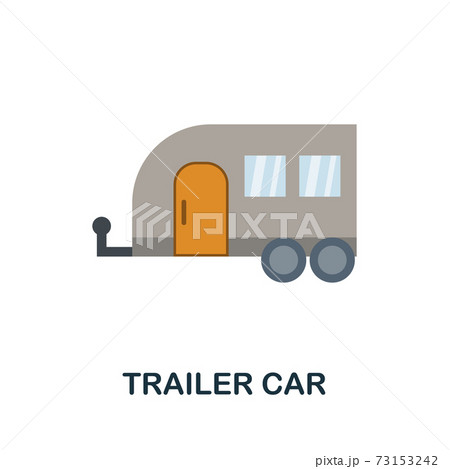 PIXTA

TRAILER CAR

pixta.jp - 73153242