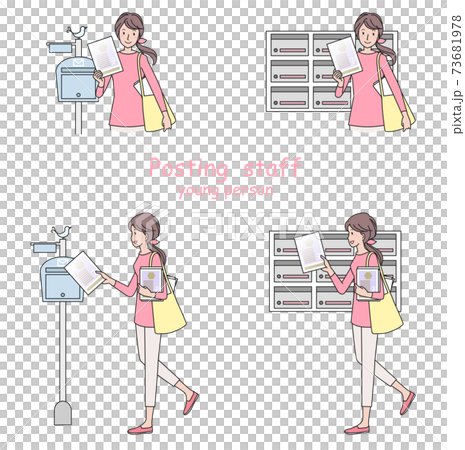 Posting staff
young person

PIXTA

pixta.jp - 73681978