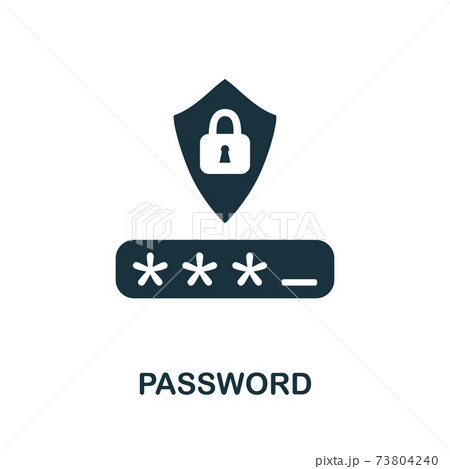 PIXTA

***_

PASSWORD

pixta.jp - 73804240