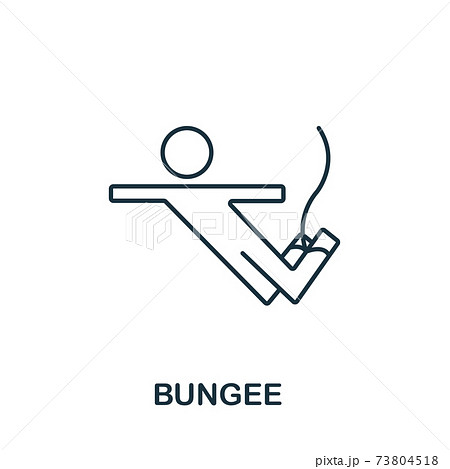 PIXTA

BUNGEE

pixta.jp - 73804518