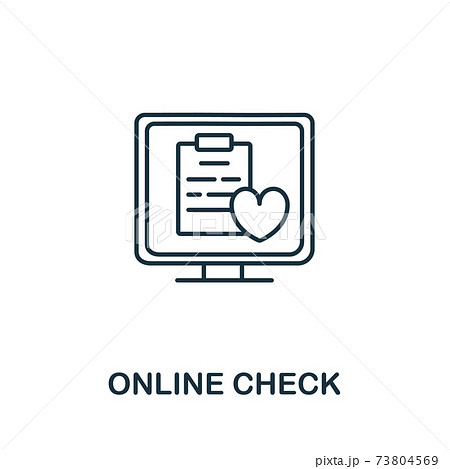 PIXTA

ONLINE CHECK

pixta.jp - 73804569