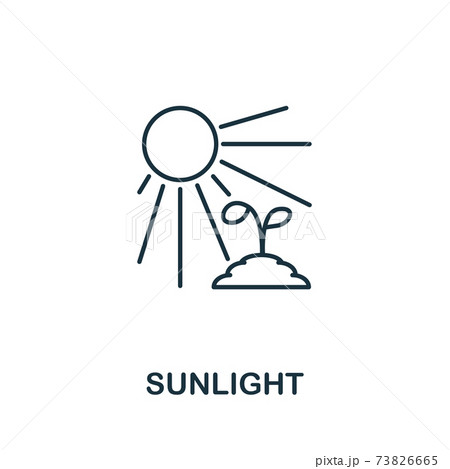 PIXTA

SUNLIGHT

pixta.jp - 73826665