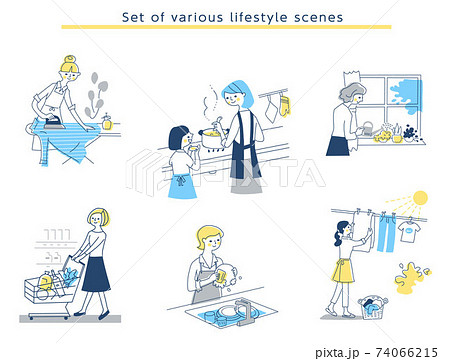 Set of various lifestyle scenes

PIXTA

pixta.jp - 74066215