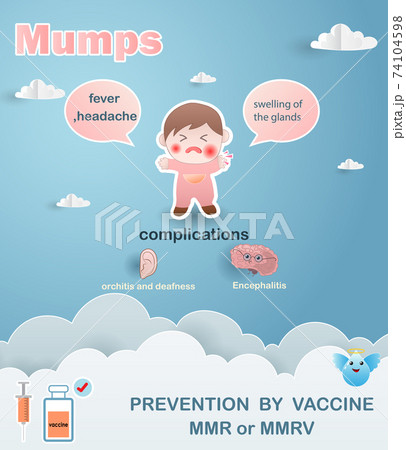 Mumps

fever ,headache

swelling of the glands

PIXTA

complications

orchitis and deafness

Encephalitis

vaccine

PREVENTION BY VACCINE
MMR or MMRV

pixta.jp - 74104598