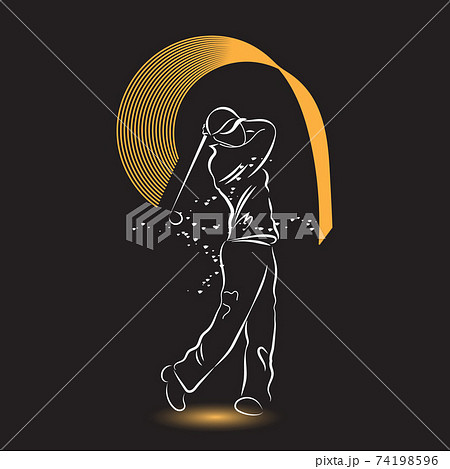 PIXTA

pixta.jp - 74198596