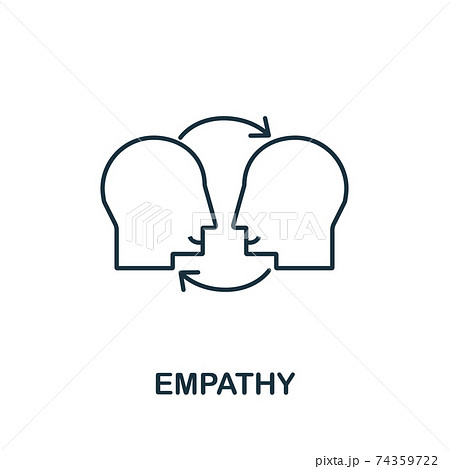 PIXTA

EMPATHY

pixta.jp - 74359722