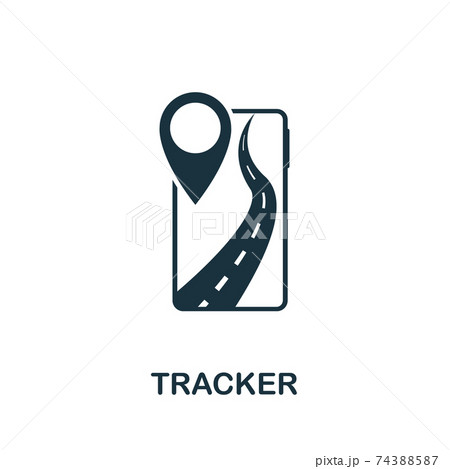 PIXTA

TRACKER

pixta.jp - 74388587