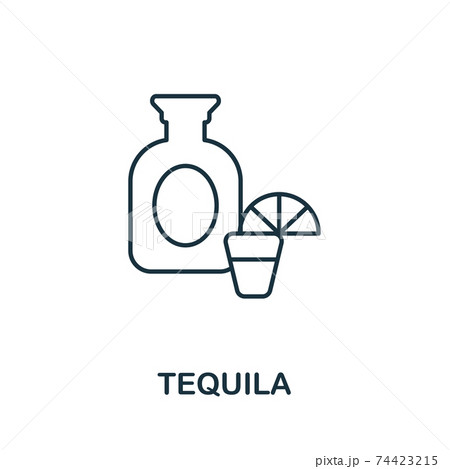 PIXTA

TEQUILA

pixta.jp - 74423215