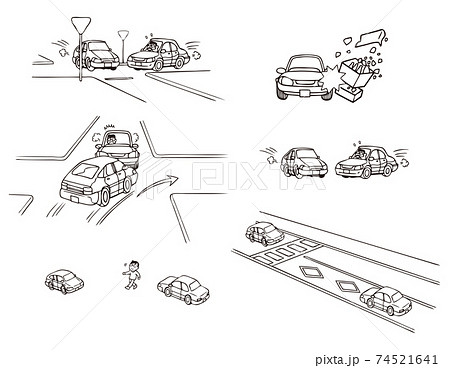 PIXTA

pixta.jp - 74521641