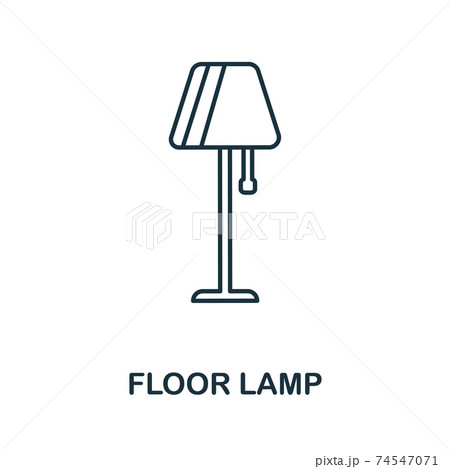 PIXTA

FLOOR LAMP

pixta.jp - 74547071