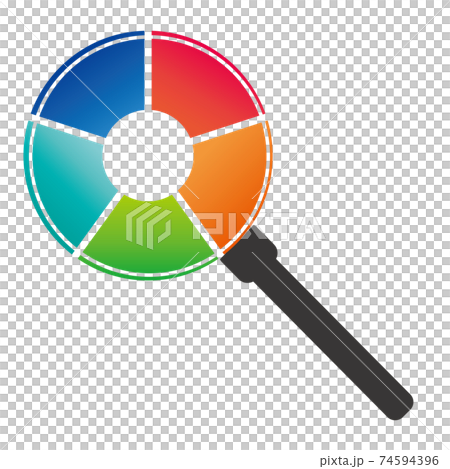 PIXTA

pixta.jp - 74594396