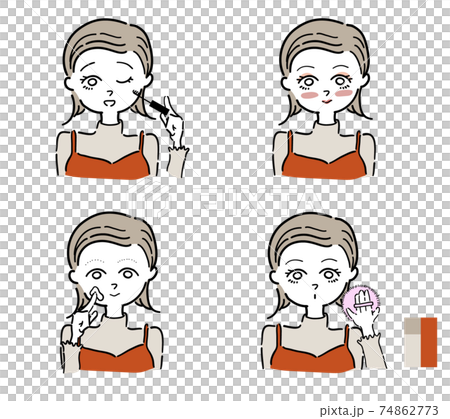 PIXTA

pixta.jp - 74862773