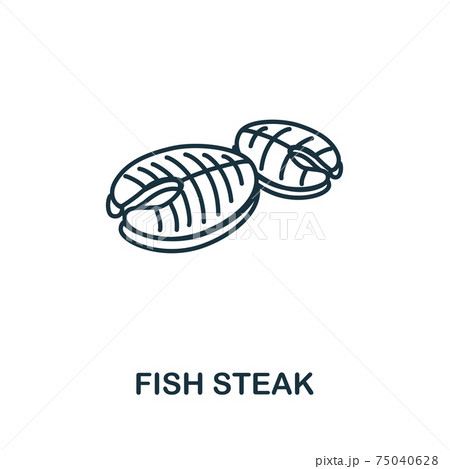 PIXTA

FISH STEAK

pixta.jp - 75040628