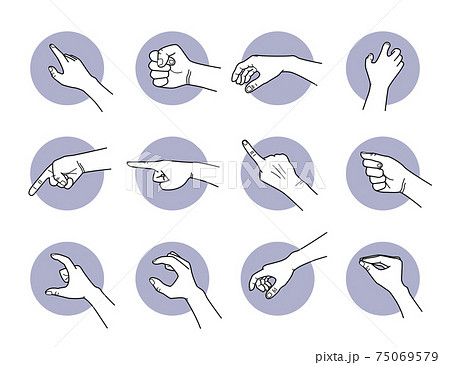 PIXTA

pixta.jp - 75069579