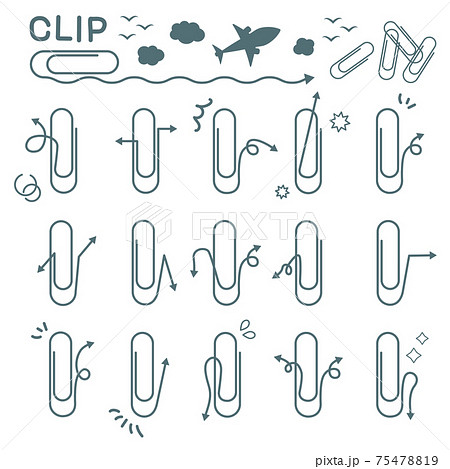 CLIP

PIXTA

pixta.jp - 75478819