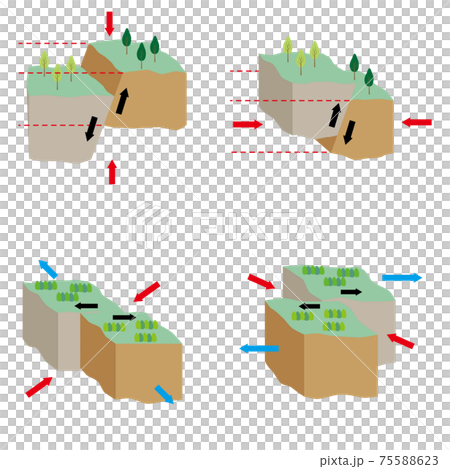 PIXTA

pixta.jp - 75588623