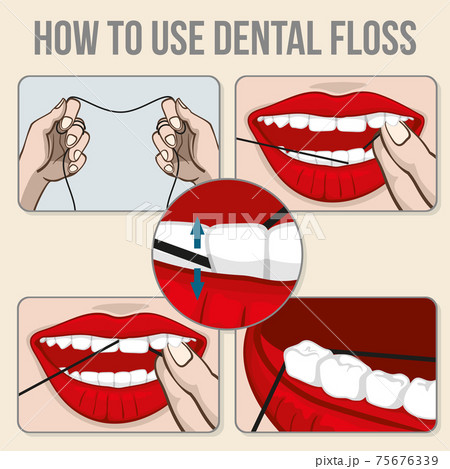 HOW TO USE DENTAL FLOSS

PIXTA

pixta.jp - 75676339