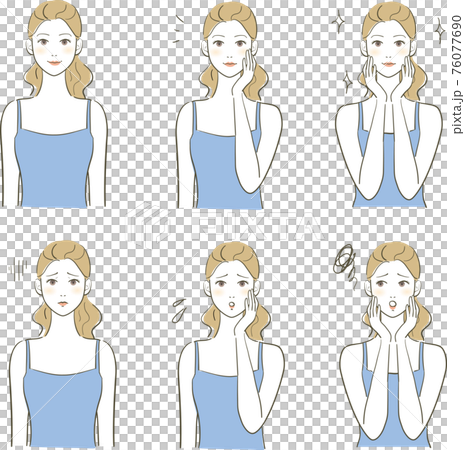 pixta.jp - 76077690

PIXTA