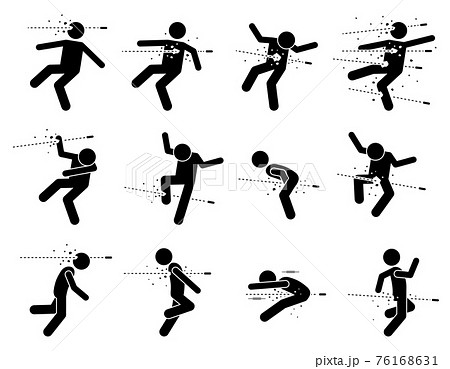 PIXTA

pixta.jp - 76168631