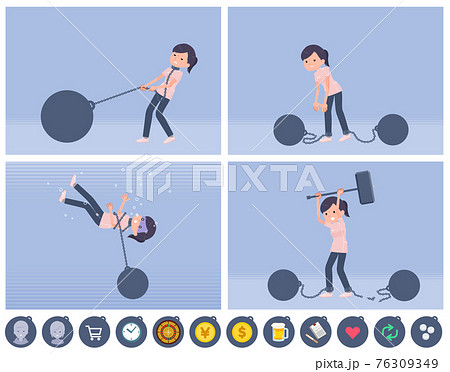 PIXTA

¥

$

pixta.jp - 76309349